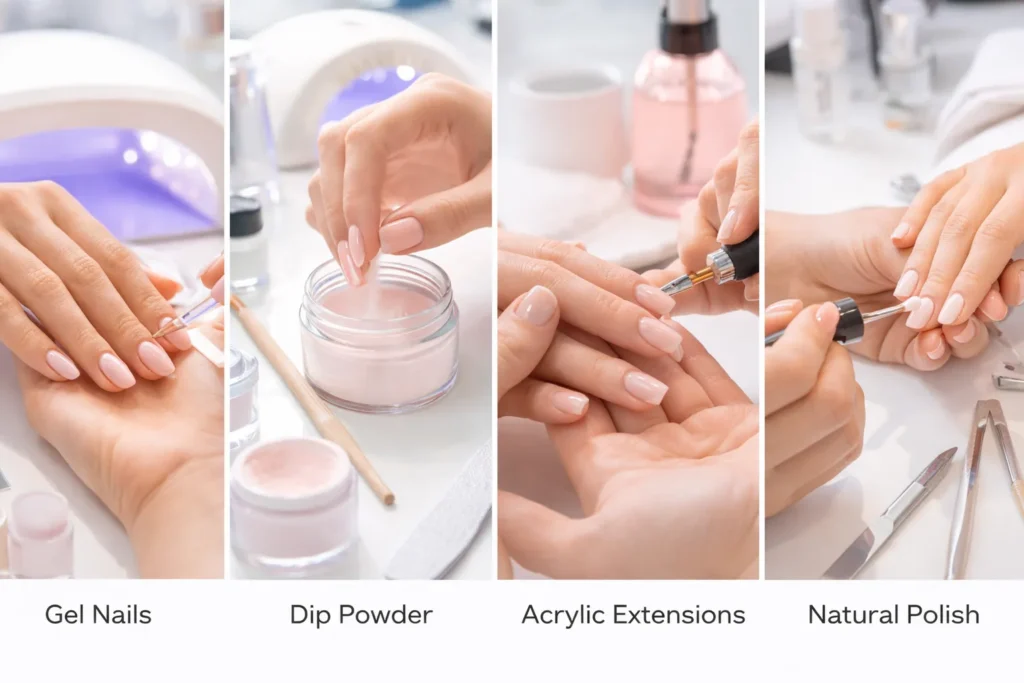 Gel Nails

Dip Powder

Acrylic Extensions

Natural Polish